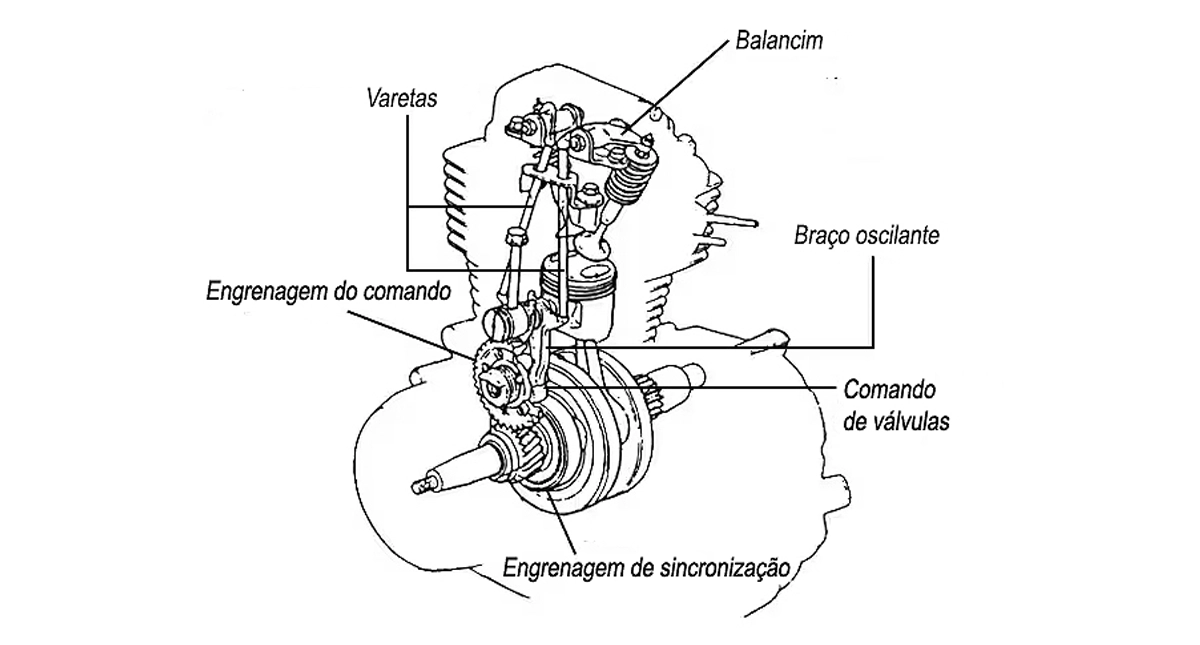 Balancim

Varetas

Braço oscilante

Engrenagem do comando

Comando de válvulas

Engrenagem de sincronização